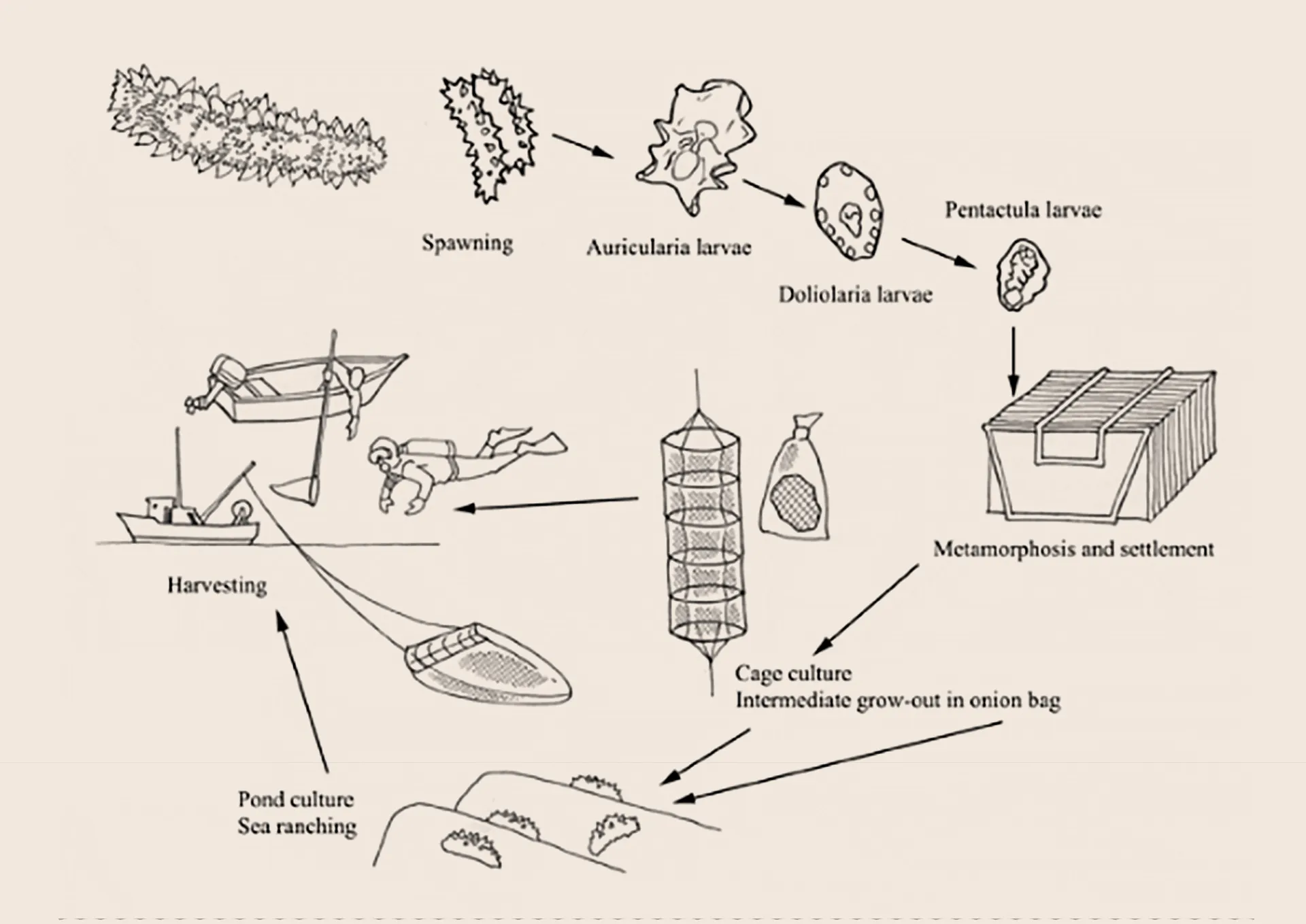 Spawning

Auricularia larvae

Doliolaria larvae

Pentactula larvae

Metamorphosis and settlement

Cage culture
Intermediate grow-out in onion bag

Pond culture
Sea ranching

Harvesting